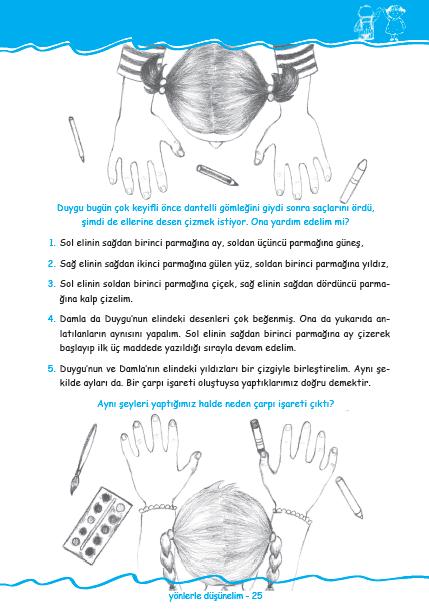 Duygu bugün çok keyifli önce dantelli gömleğini giydi sonra saçlarını ördü, şimdi de ellerine desen çizmek istiyor. Ona yardım edelim mi?

1. Sol elinin sağdan birinci parmağına ay, soldan üçüncü parmağına güneş,

2. Sağ elinin sağdan ikinci parmağına gülen yüz, soldan birinci parmağına yıldız,

3. Sol elinin soldan birinci parmağına çiçek, sağ elinin sağdan dördüncü parmağına kalp çizelim.

4. Damla da Duygu'nun elindeki desenleri çok beğenmiş. Ona da yukarıda anlatılanların aynısını yapalım. Sol elinin sağdan birinci parmağına ay çizerek başlayıp ilk üç maddede yazıldığı sırayla devam edelim.

5. Duygu'nun ve Damla'nın elindeki yıldızları bir çizgiyle birleştirelim. Aynı şekilde ayları da. Bir çarpı işareti oluştuysa yaptıklarımız doğru demektir.

Aynı şeyleri yaptığımız halde neden çarpı işareti çıktı?

yönlerle düşünelim - 25